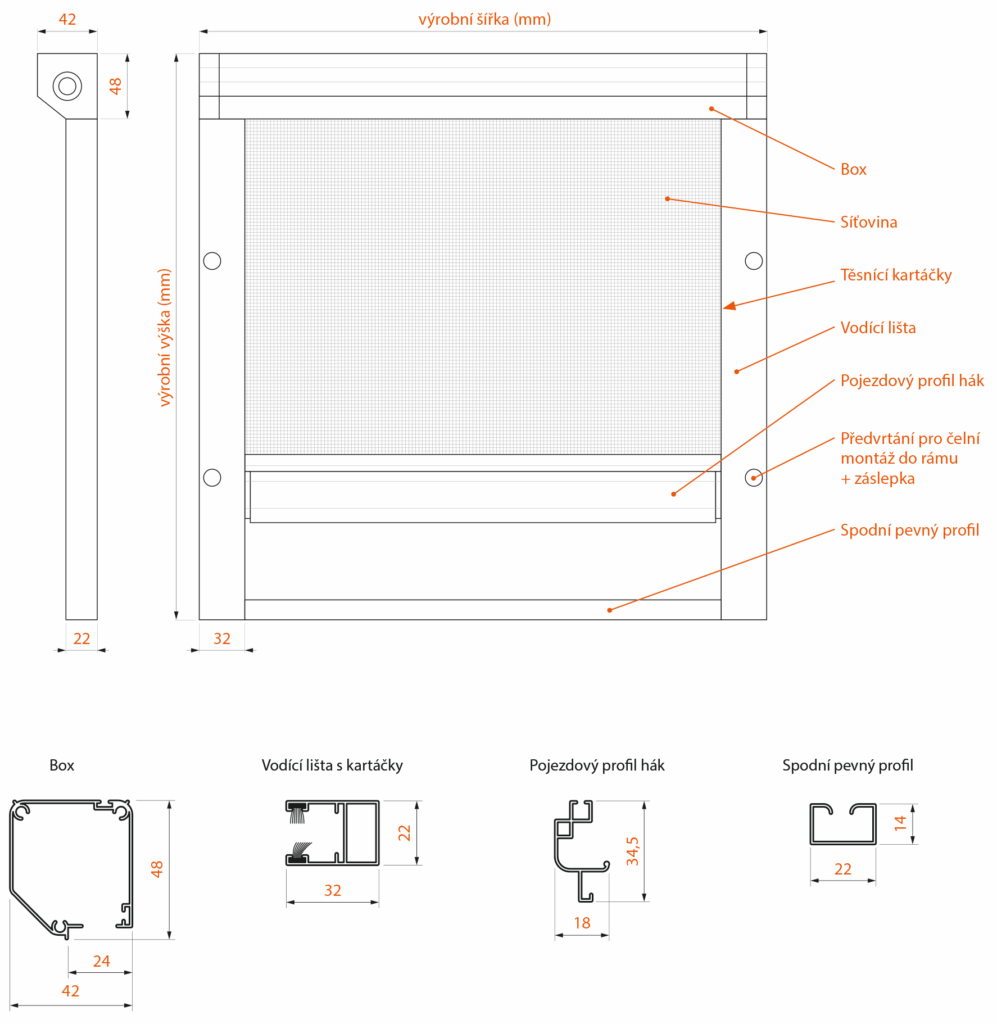 42

48

22

výrobní šířka (mm)

výrobní výška (mm)

32

Box

Síťovina

Těsnící kartáčky

Vodící lišta

Pojezdový profil hák

Předvrtání pro čelní montáž do rámu + záslepka

Spodní pevný profil

Box

48

24

42

Vodící lišta s kartáčky

22

32

Pojezdový profil hák

34,5

18

Spodní pevný profil

14

22