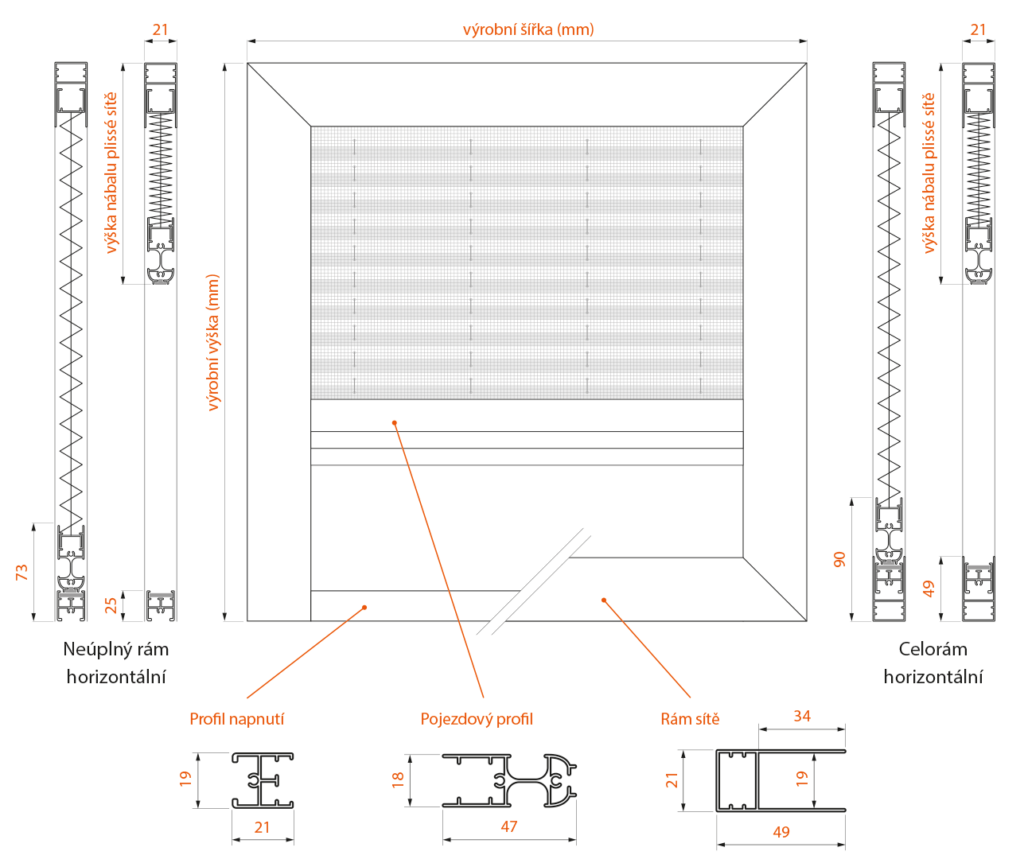 21

výška nábalu plissé sítě

73

25

Neúplný rám horizontální

výrobní šířka (mm)

výrobní výška (mm)

21

výška nábalu plissé sítě

90

49

Celorám horizontální

Profil napnutí

19

21

Pojezdový profil

18

47

Rám sítě

34

21

19

49